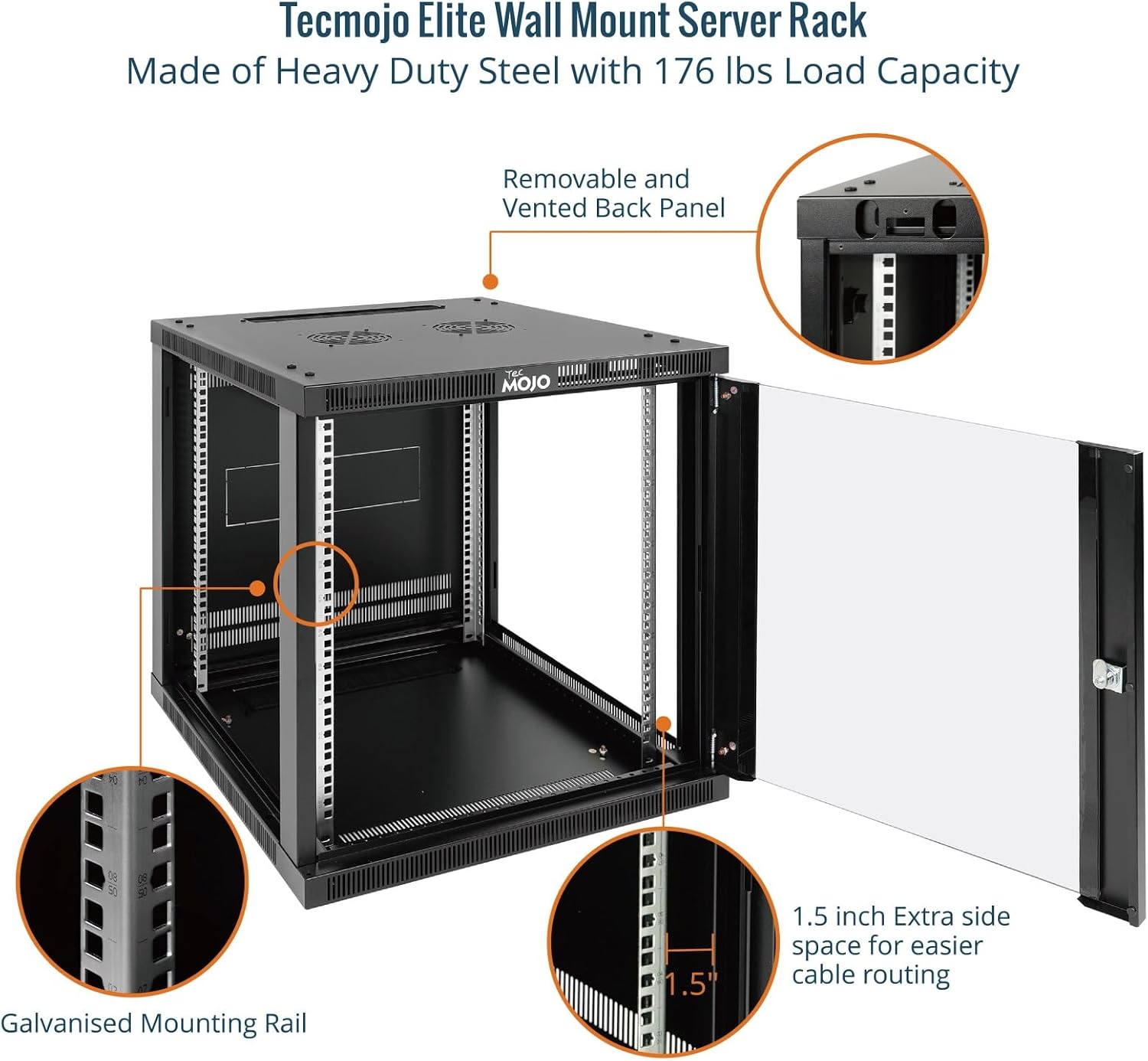 Tecmojo Elite Wall Mount Server Rack

Made of Heavy Duty Steel with 176 lbs Load Capacity

Removable and Vented Back Panel

Tec MOJO

Galvanised Mounting Rail

1.5"

1.5 inch Extra side space for easier cable routing