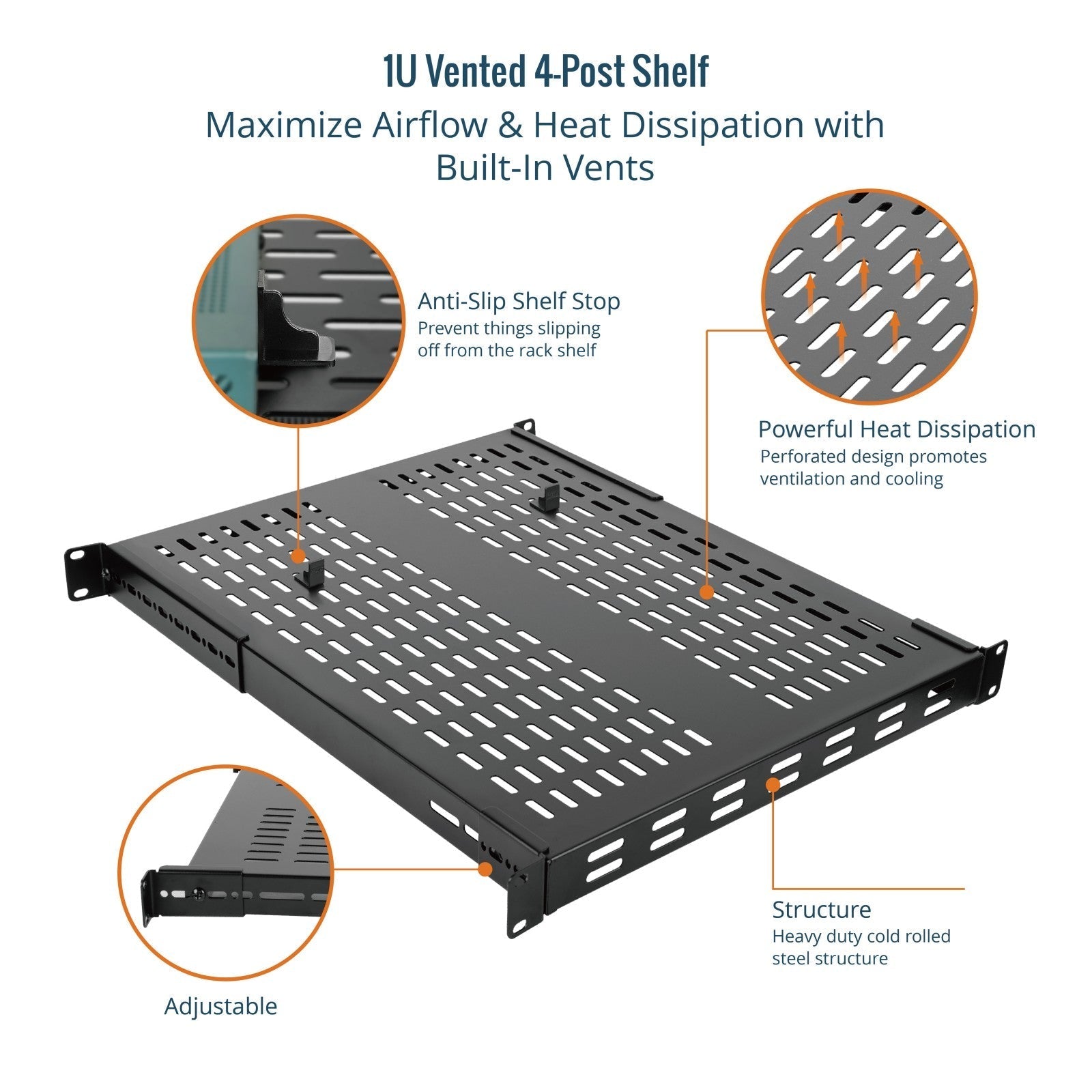 1U Vented 4-Post Shelf

Maximize Airflow & Heat Dissipation with Built-In Vents

Anti-Slip Shelf Stop
Prevent things slipping off from the rack shelf

Powerful Heat Dissipation
Perforated design promotes ventilation and cooling

Structure
Heavy duty cold rolled steel structure

Adjustable