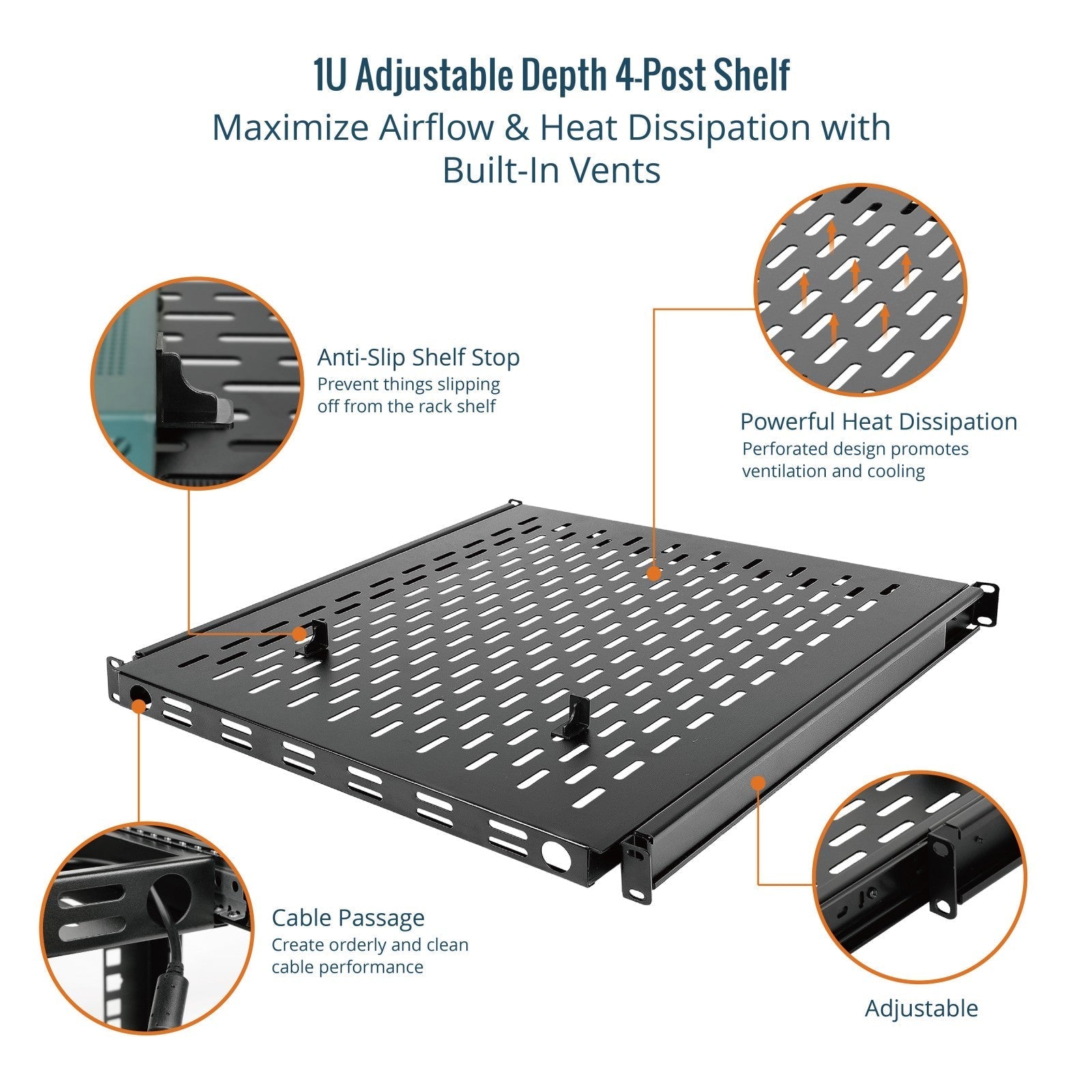 1U Adjustable Depth 4-Post Shelf

Maximize Airflow & Heat Dissipation with Built-In Vents

Anti-Slip Shelf Stop
Prevent things slipping off from the rack shelf

Powerful Heat Dissipation
Perforated design promotes ventilation and cooling

Cable Passage
Create orderly and clean cable performance

Adjustable